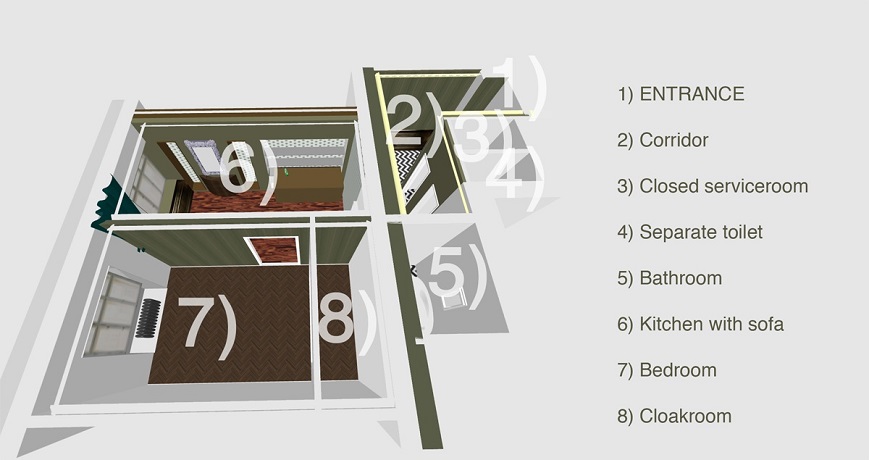 1)
2)
3)
4)
6)
5)
7)
8)

1) ENTRANCE

2) Corridor

3) Closed serviceroom

4) Separate toilet

5) Bathroom

6) Kitchen with sofa

7) Bedroom

8) Cloakroom